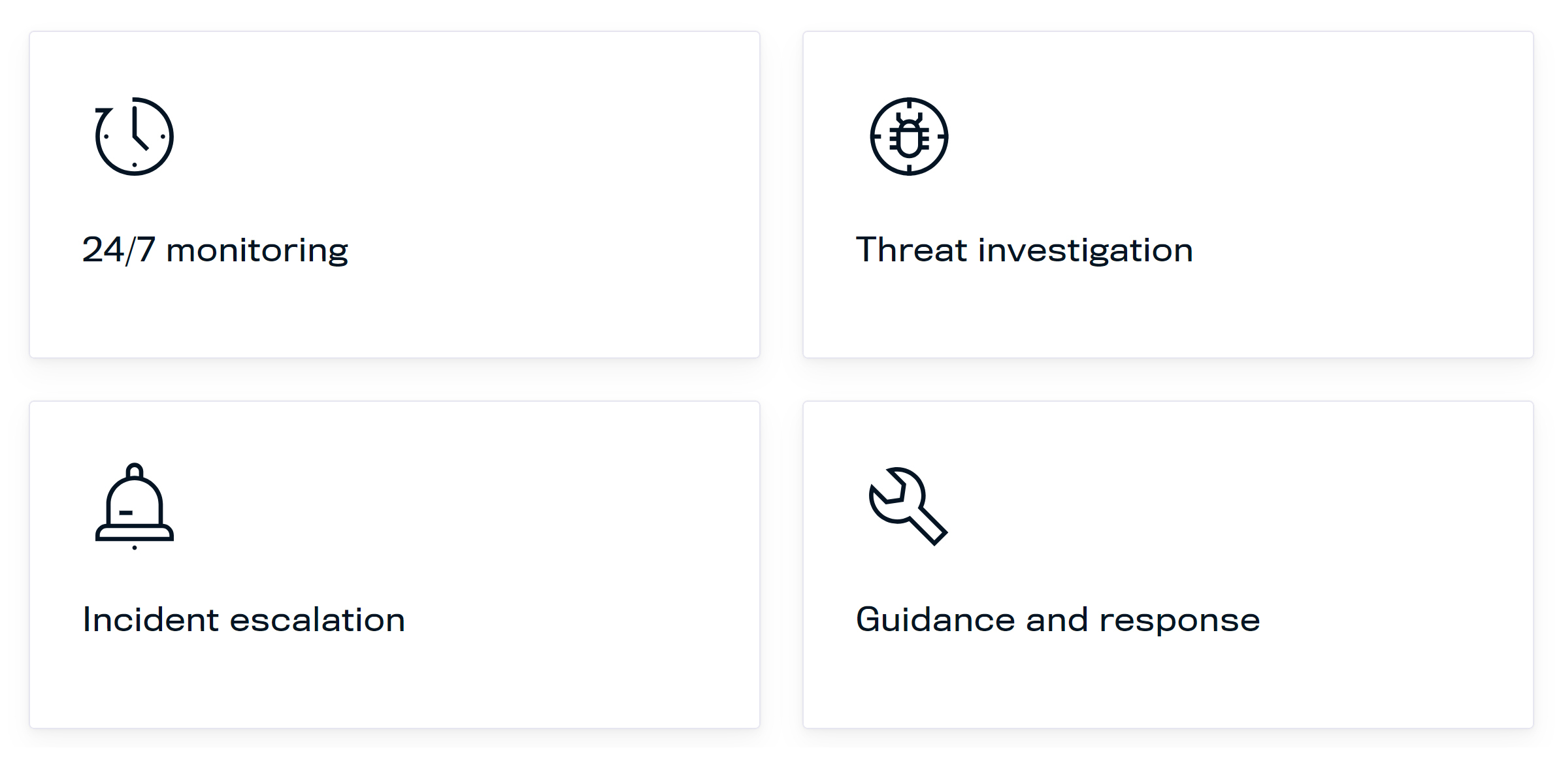 24/7 monitoring

Threat investigation

Incident escalation

Guidance and response