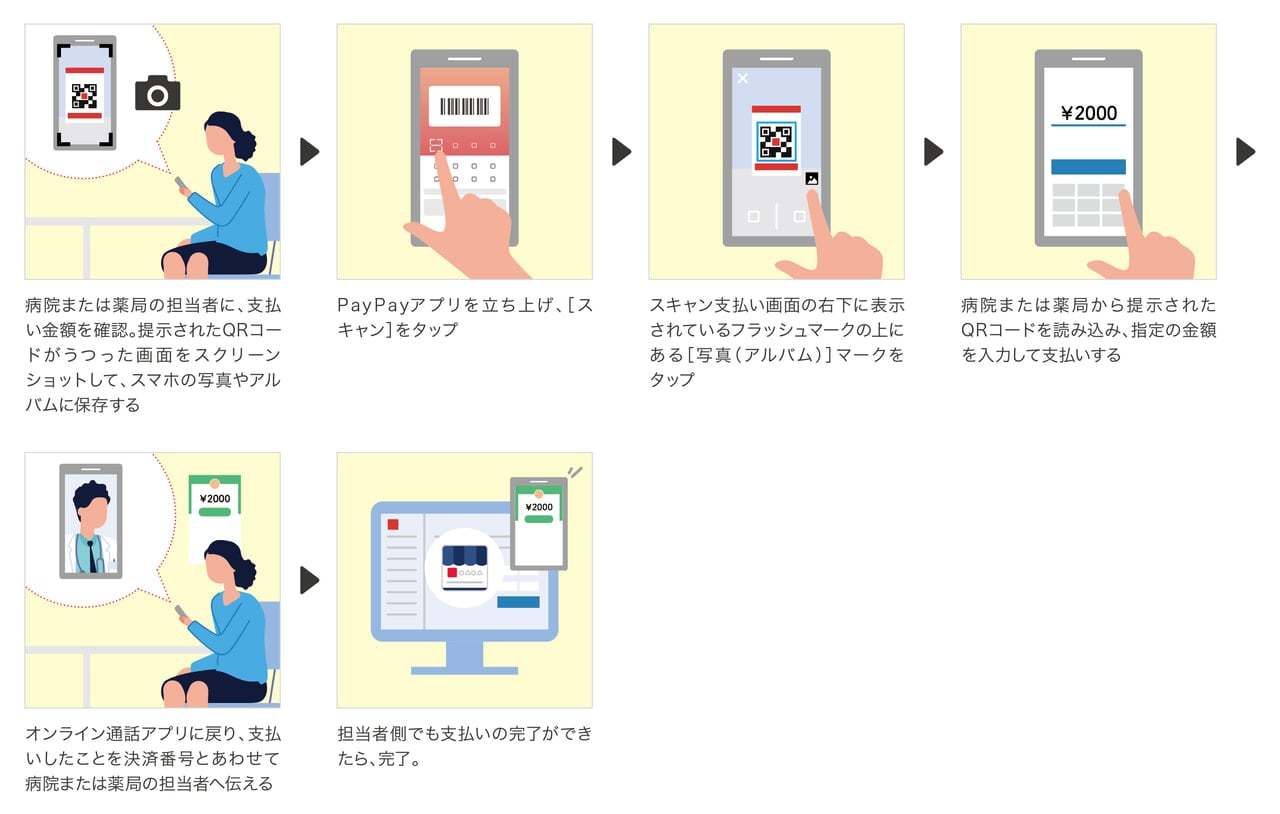 病院または薬局の担当者に、支払い金額を確認。提示されたQRコードがうつった画面をスクリーンショットして、スマホの写真やアルバムに保存する

PayPayアプリを立ち上げ、[スキャン]をタップ

スキャン支払い画面の右下に表示されているフラッシュマークの上にある[写真(アルバム)]マークをタップ

¥2000

病院または薬局から提示されたQRコードを読み込み、指定の金額を入力して支払いする

¥2000

オンライン通話アプリに戻り、支払いしたことを決済番号とあわせて病院または薬局の担当者へ伝える

¥2000

担当者側でも支払いの完了ができたら、完了。